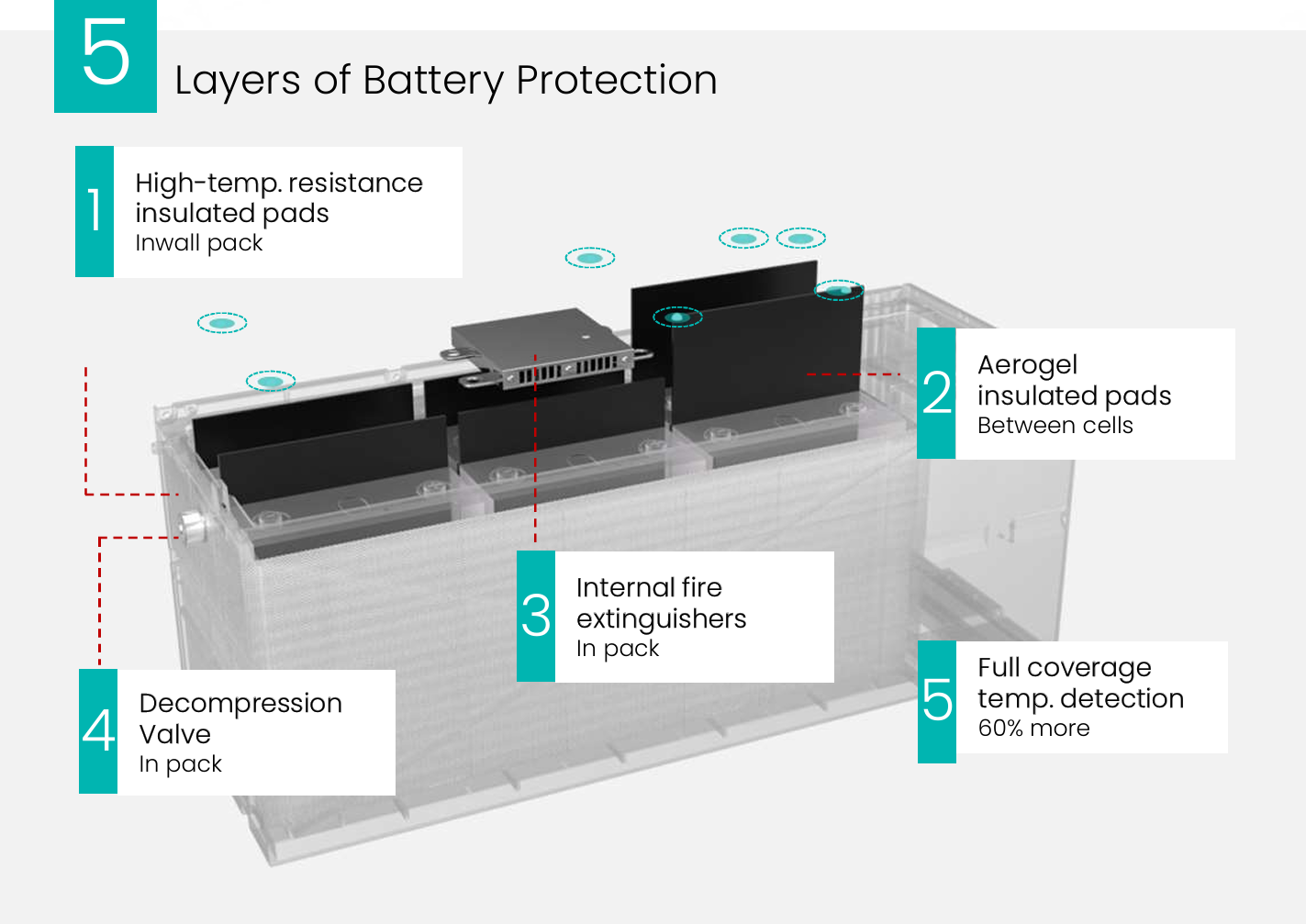 5 Layers of Battery Protection

1 High-temp. resistance insulated pads
Inwall pack

2 Aerogel insulated pads
Between cells

3 Internal fire extinguishers
In pack

4 Decompression Valve
In pack

5 Full coverage temp. detection
60% more